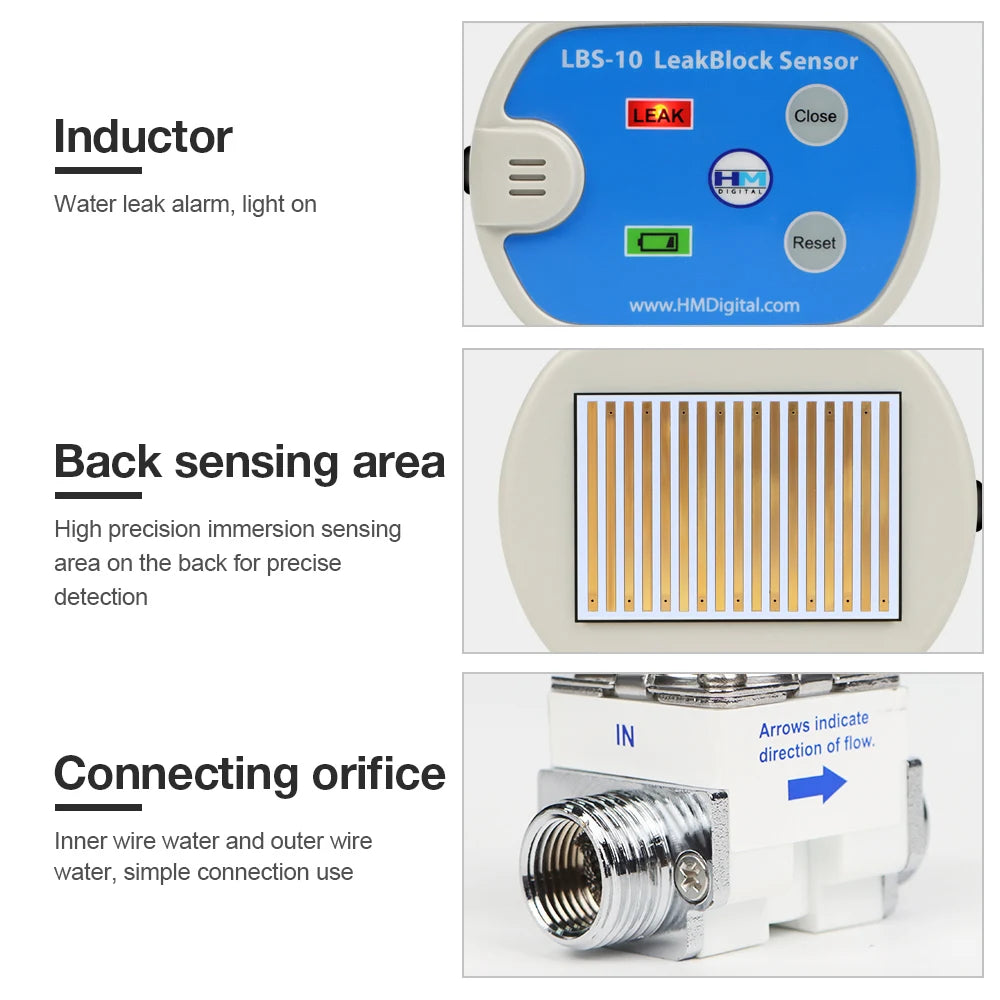 Inductor

Water leak alarm, light on

LBS-10 LeakBlock Sensor

LEAK

Close

HM DIGITAL

Reset

www.HMDigital.com

Back sensing area

High precision immersion sensing area on the back for precise detection

Connecting orifice

Inner wire water and outer wire water, simple connection use

IN

Arrows indicate direction of flow.