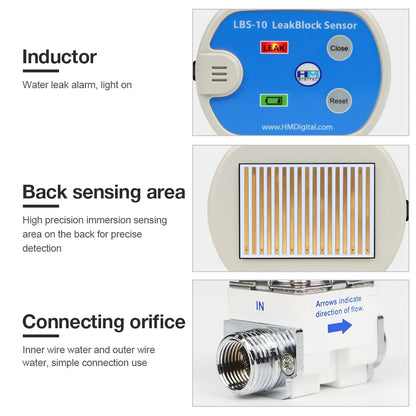 Inductor

Water leak alarm, light on

LBS-10 LeakBlock Sensor

LEAK

Close

HM DIGITAL

Reset

www.HMDigital.com

Back sensing area

High precision immersion sensing area on the back for precise detection

Connecting orifice

Inner wire water and outer wire water, simple connection use

IN

Arrows indicate direction of flow.