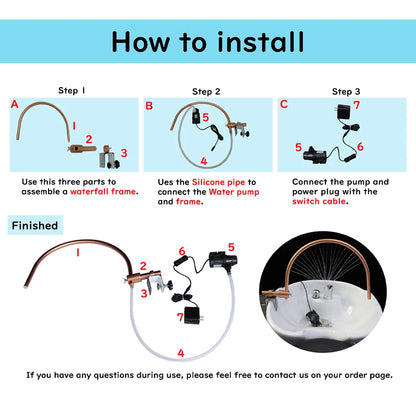 How to install

Step 1

A

1

2

3

Use this three parts to assemble a waterfall frame.

Step 2

B

5

4

Uses the Silicone pipe to connect the Water pump and frame.

Step 3

C

7

5

6

Connect the pump and power plug with the switch cable.

Finished

1

2

3

6

5

7

4

If you have any questions during use, please feel free to contact us on your order page.