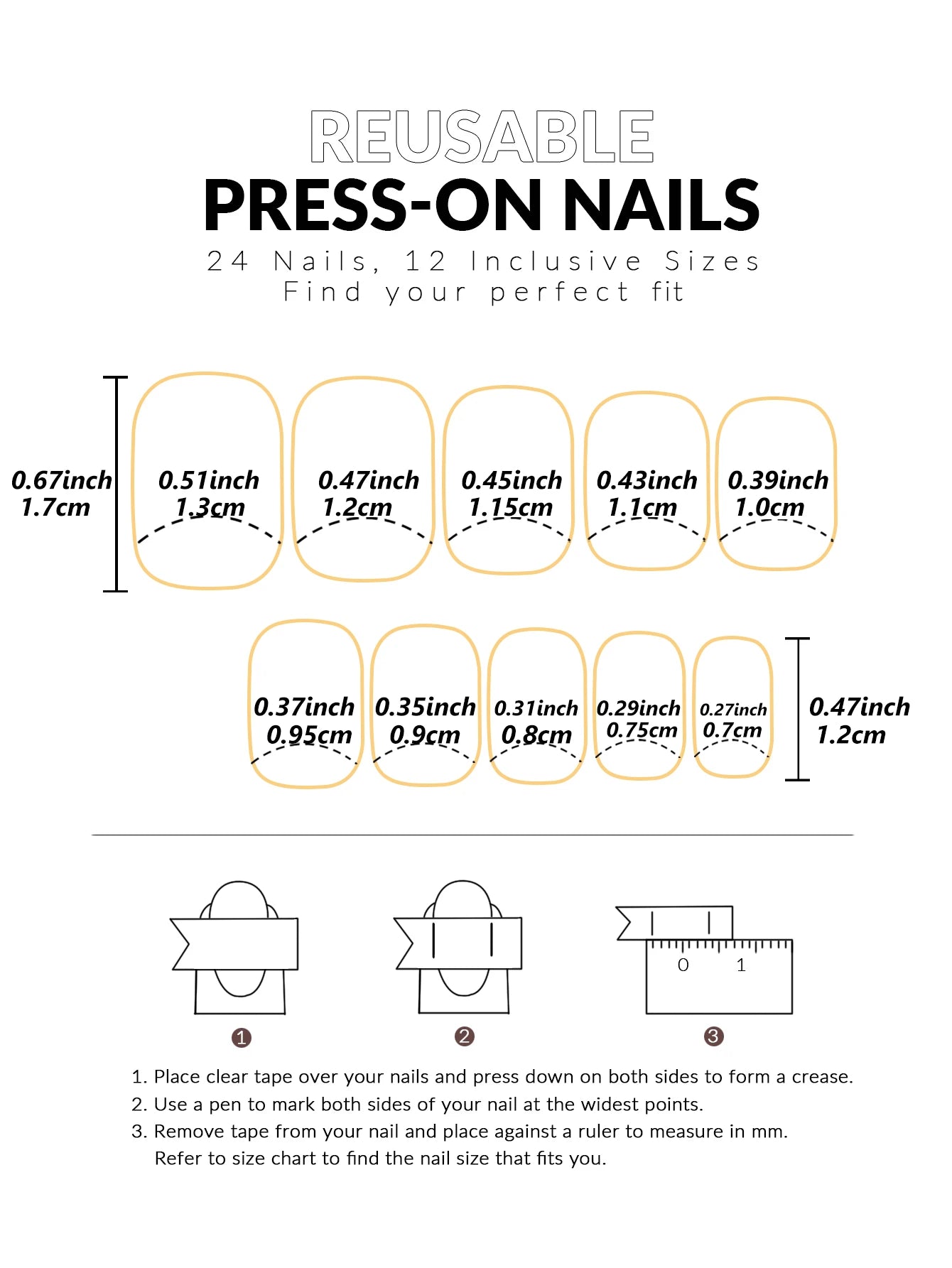 REUSABLE
PRESS-ON NAILS
24 Nails, 12 Inclusive Sizes
Find your perfect fit

0.67inch
1.7cm

0.51inch
1.3cm

0.47inch
1.2cm

0.45inch
1.15cm

0.43inch
1.1cm

0.39inch
1.0cm

0.37inch
0.95cm

0.35inch
0.9cm

0.31inch
0.8cm

0.29inch
0.75cm

0.27inch
0.7cm

0.47inch
1.2cm

0 1

1
2
3

1. Place clear tape over your nails and press down on both sides to form a crease.
2. Use a pen to mark both sides of your nail at the widest points.
3. Remove tape from your nail and place against a ruler to measure in mm. Refer to size chart to find the nail size that fits you.