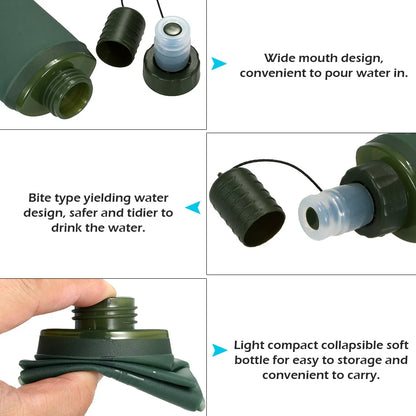 Wide mouth design, convenient to pour water in.

Bite type yielding water design, safer and tidier to drink the water.

Light compact collapsible soft bottle for easy to storage and convenient to carry.