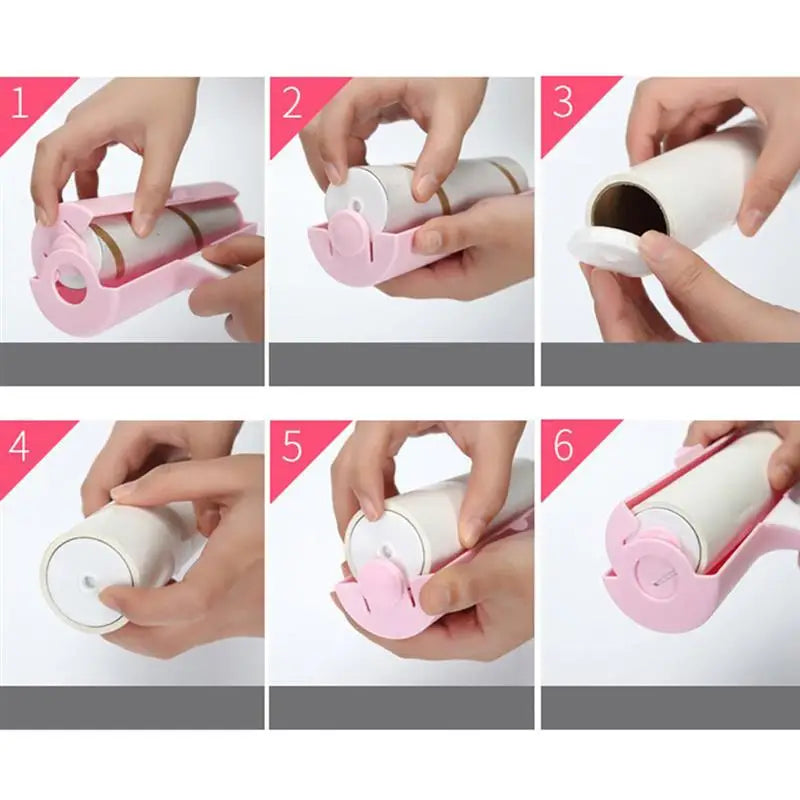 1
2
3
4
5
6