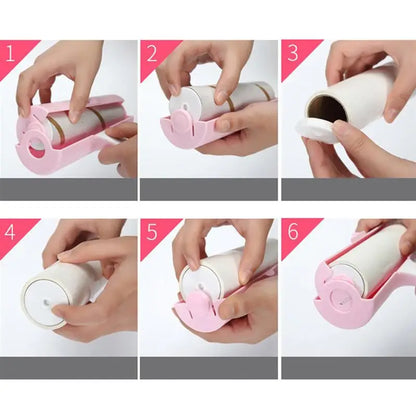 1
2
3
4
5
6