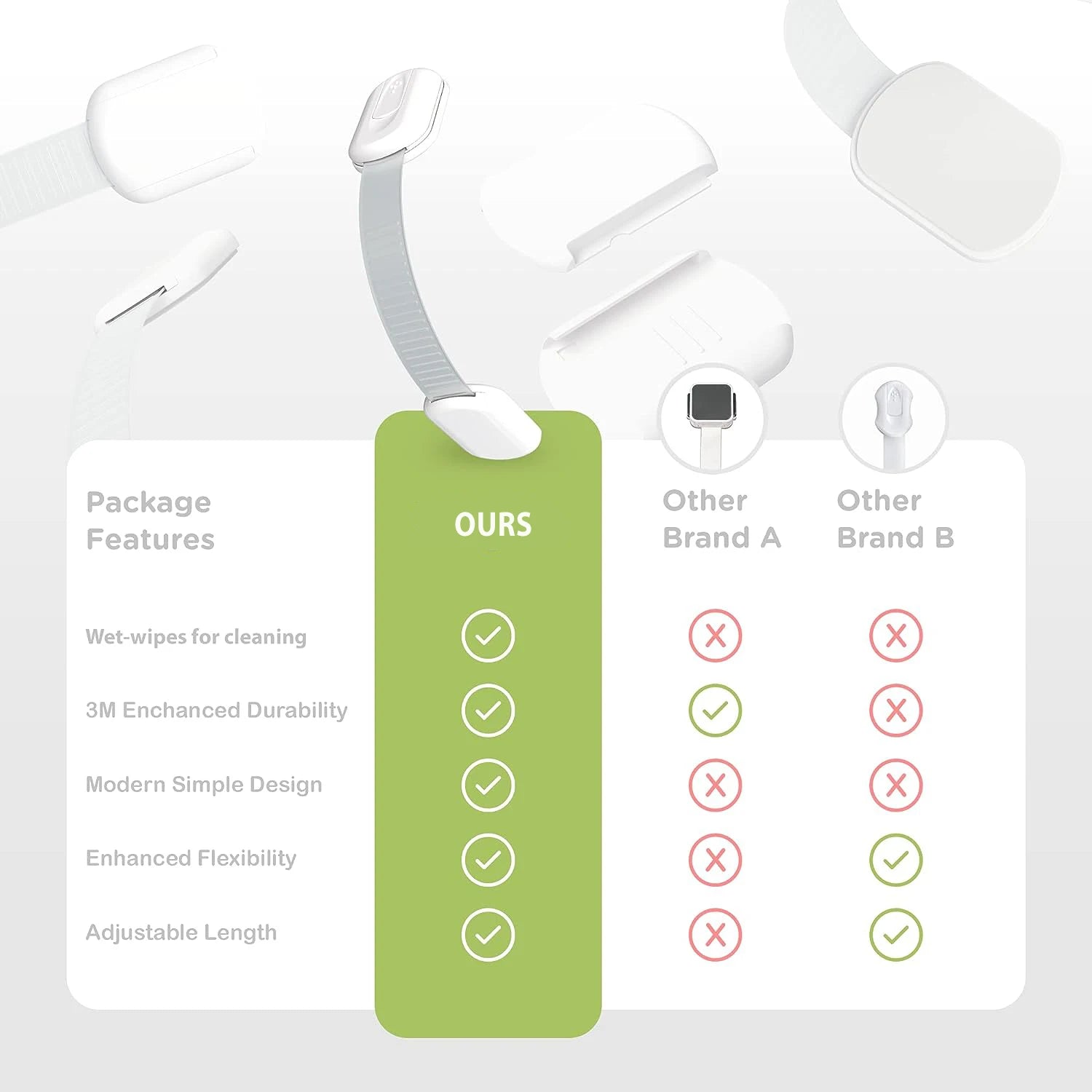 | Package Features | OURS | Other Brand A | Other Brand B |
|---|---|---|---|
| Wet-wipes for cleaning | ✓ | ✗ | ✗ |
| 3M Enchanced Durability | ✓ | ✓ | ✗ |
| Modern Simple Design | ✓ | ✗ | ✗ |
| Enhanced Flexibility | ✓ | ✗ | ✓ |
| Adjustable Length | ✓ | ✗ | ✓ |