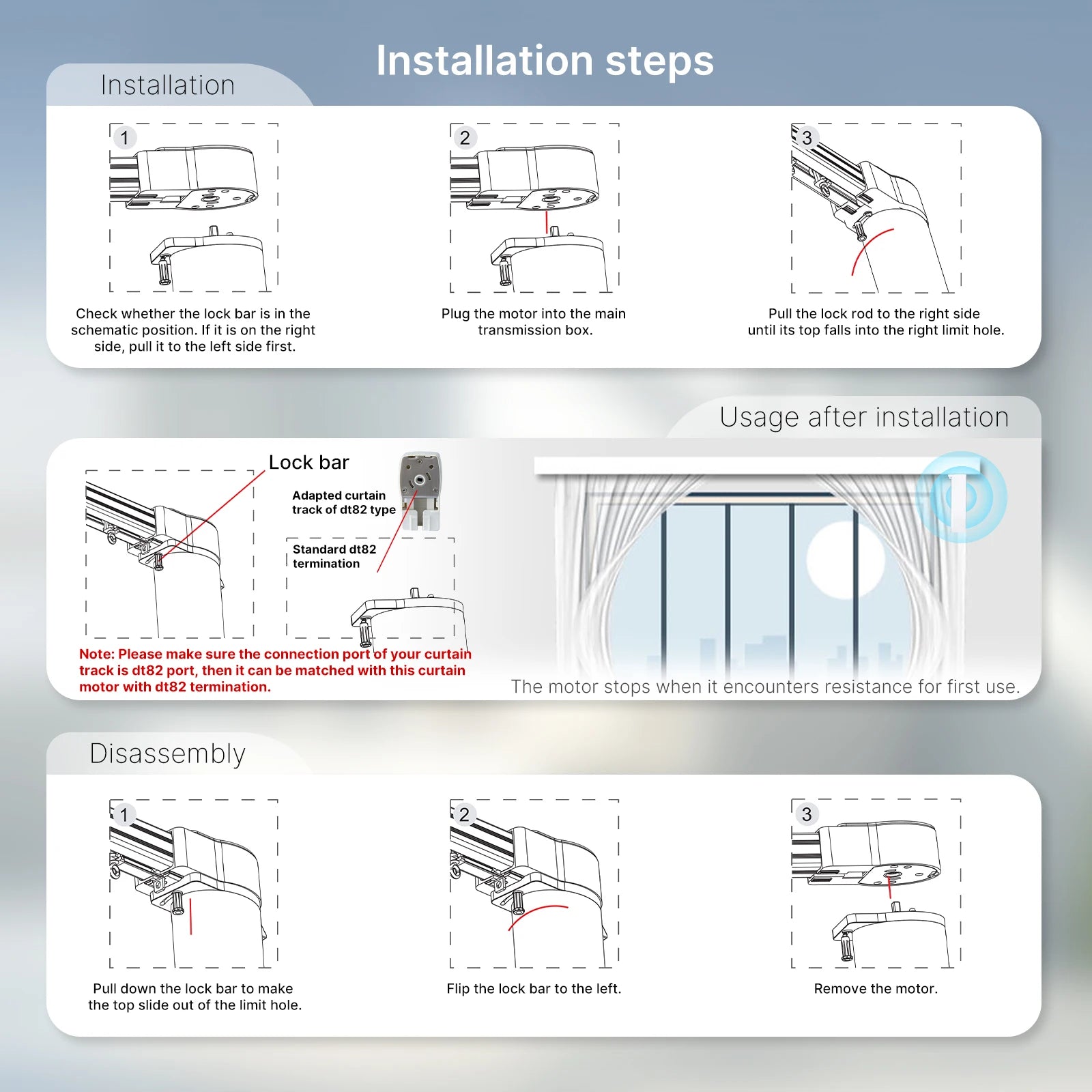 Installation steps

Installation

1

Check whether the lock bar is in the schematic position. If it is on the right side, pull it to the left side first.

2

Plug the motor into the main transmission box.

3

Pull the lock rod to the right side until its top falls into the right limit hole.

Usage after installation

Lock bar

Adapted curtain track of dt82 type

Standard dt82 termination

Note: Please make sure the connection port of your curtain track is dt82 port, then it can be matched with this curtain motor with dt82 termination.

The motor stops when it encounters resistance for first use.

Disassembly

1

Pull down the lock bar to make the top slide out of the limit hole.

2

Flip the lock bar to the left.

3

Remove the motor.