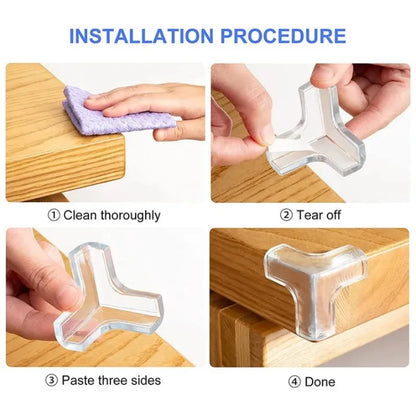 INSTALLATION PROCEDURE

① Clean thoroughly

② Tear off

③ Paste three sides

④ Done