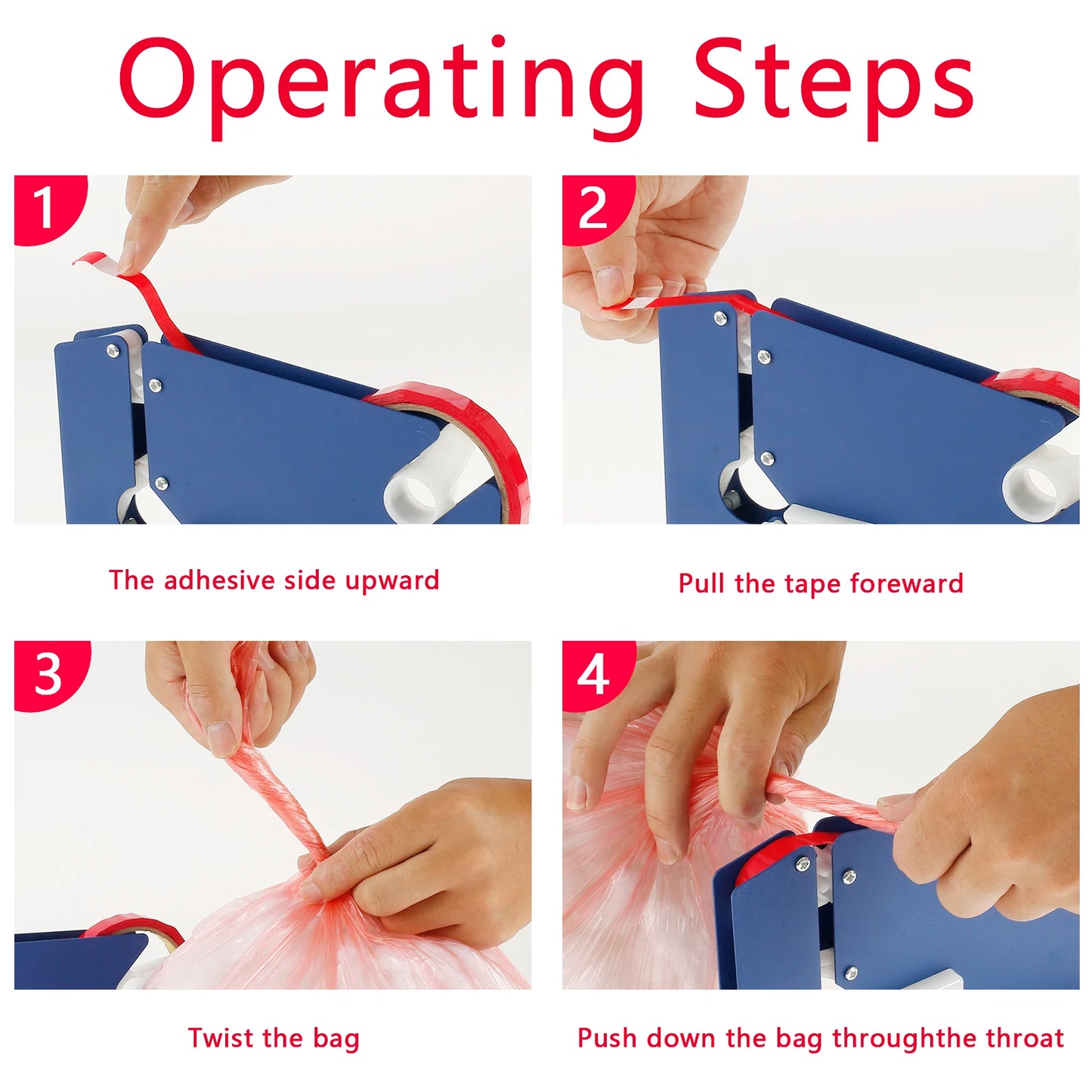 Operating Steps

1

The adhesive side upward

2

Pull the tape foreward

3

Twist the bag

4

Push down the bag throughthe throat