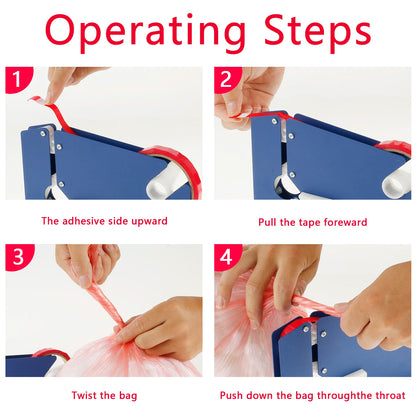 Operating Steps

1

The adhesive side upward

2

Pull the tape foreward

3

Twist the bag

4

Push down the bag throughthe throat