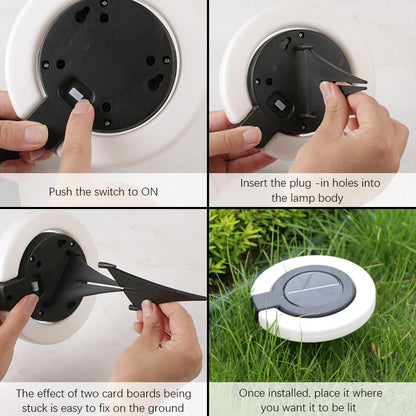 Push the switch to ON

Insert the plug -in holes into the lamp body

The effect of two card boards being stuck is easy to fix on the ground

Once installed, place it where you want it to be lit