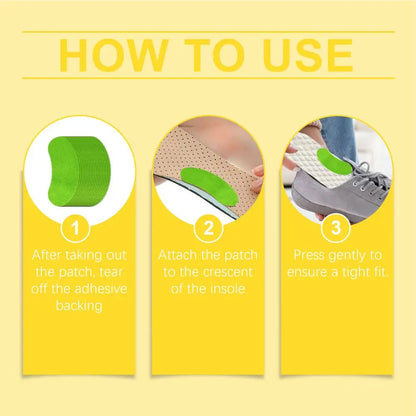 HOW TO USE

1
After taking out the patch, tear off the adhesive backing

2
Attach the patch to the crescent of the insole

3
Press gently to ensure a tight fit.