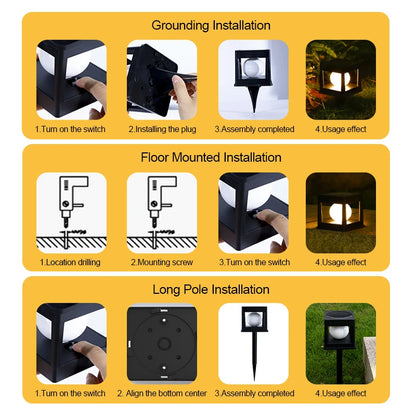 Grounding Installation

1.Turn on the switch

2.Installing the plug

3.Assembly completed

4.Usage effect

Floor Mounted Installation

1.Location drilling

2.Mounting screw

3.Turn on the switch

4.Usage effect

Long Pole Installation

1.Turn on the switch

2. Align the bottom center

3.Assembly completed

4.Usage effect