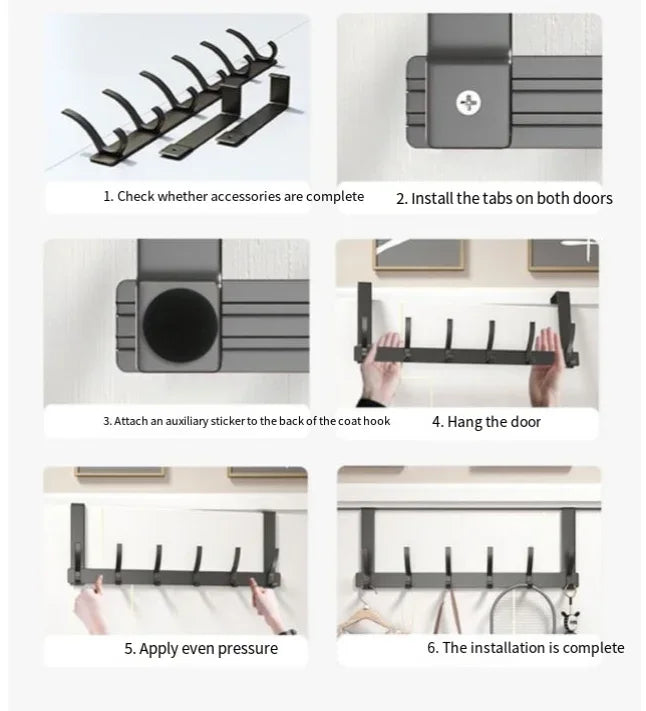 1. Check whether accessories are complete

2. Install the tabs on both doors

3. Attach an auxiliary sticker to the back of the coat hook

4. Hang the door

5. Apply even pressure

6. The installation is complete