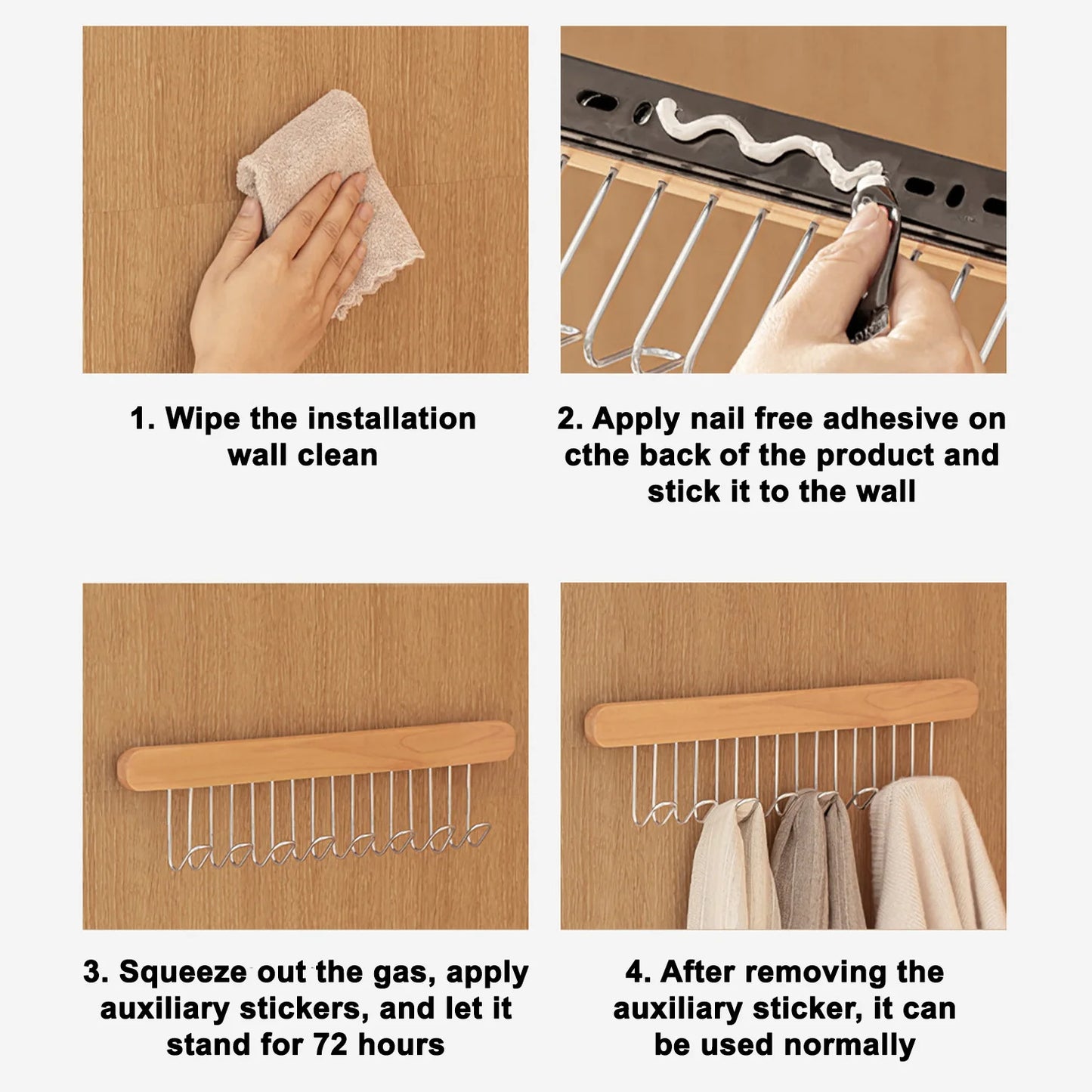 1. Wipe the installation wall clean

2. Apply nail free adhesive on cthe back of the product and stick it to the wall

3. Squeeze out the gas, apply auxiliary stickers, and let it stand for 72 hours

4. After removing the auxiliary sticker, it can be used normally