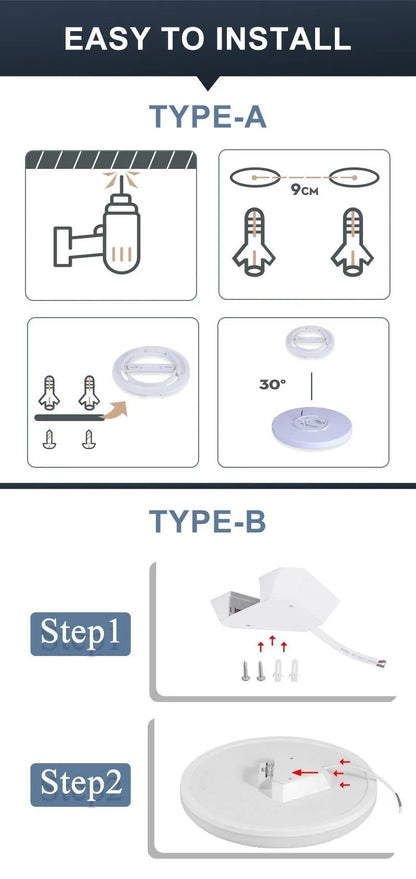 EASY TO INSTALL

TYPE-A

9CM

30°

TYPE-B

Step1

Step2