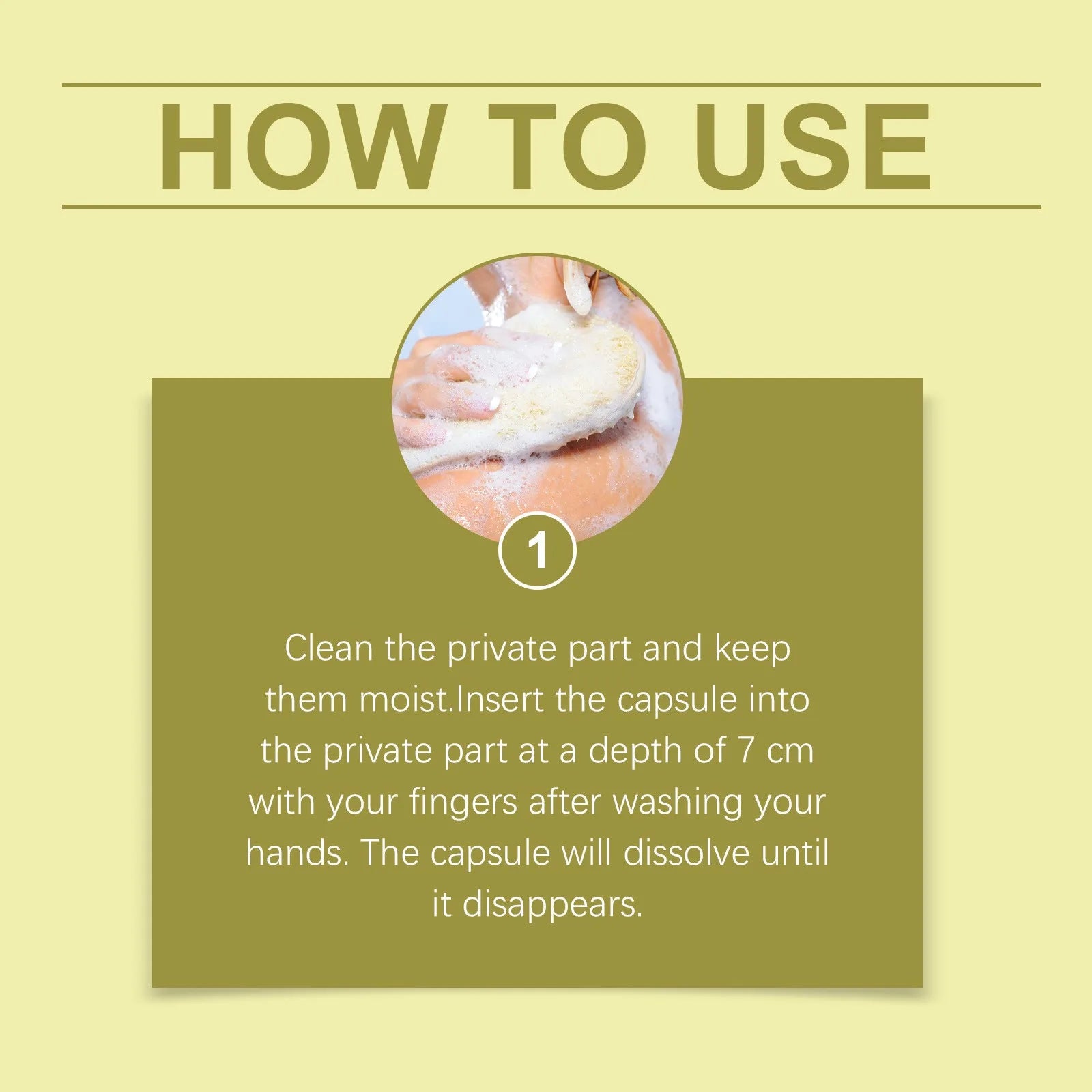 HOW TO USE

1

Clean the private part and keep them moist.Insert the capsule into the private part at a depth of 7 cm with your fingers after washing your hands. The capsule will dissolve until it disappears.