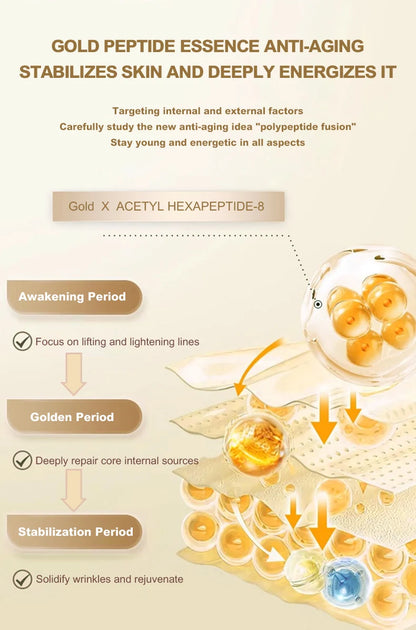 GOLD PEPTIDE ESSENCE ANTI-AGING STABILIZES SKIN AND DEEPLY ENERGIZES IT

Targeting internal and external factors
Carefully study the new anti-aging idea "polypeptide fusion"
Stay young and energetic in all aspects

Gold X ACETYL HEXAPEPTIDE-8

Awakening Period

Focus on lifting and lightening lines

Golden Period

Deeply repair core internal sources

Stabilization Period

Solidify wrinkles and rejuvenate