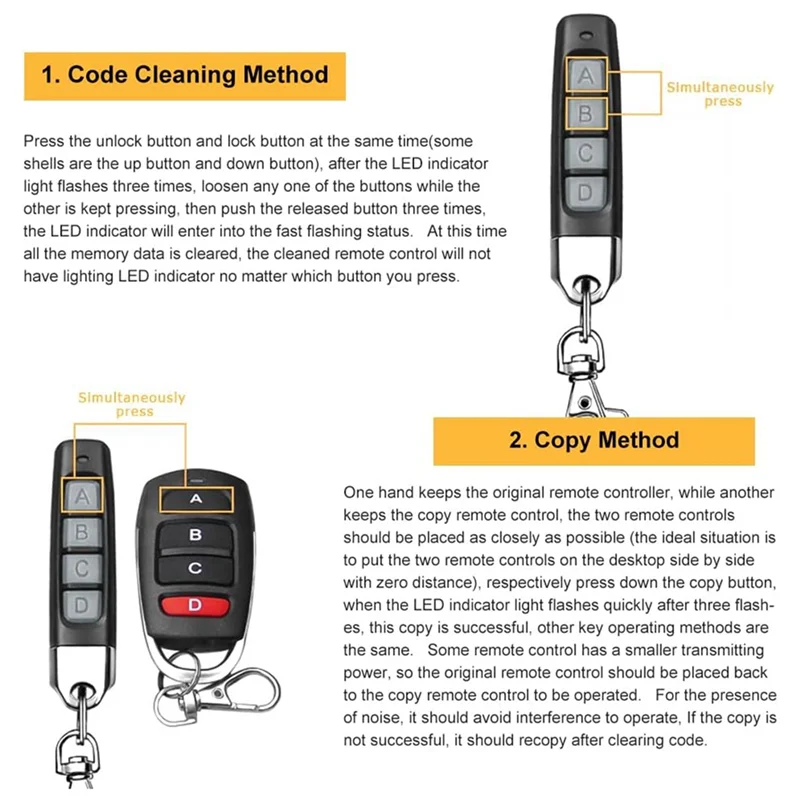 1. Code Cleaning Method

Press the unlock button and lock button at the same time(some shells are the up button and down button), after the LED indicator light flashes three times, loosen any one of the buttons while the other is kept pressing, then push the released button three times, the LED indicator will enter into the fast flashing status. At this time all the memory data is cleared, the cleaned remote control will not have lighting LED indicator no matter which button you press.

A
B
C
D
Simultaneously press

Simultaneously press

A
B
C
D

A
B
C
D

2. Copy Method

One hand keeps the original remote controller, while another keeps the copy remote control, the two remote controls should be placed as closely as possible (the ideal situation is to put the two remote controls on the desktop side by side with zero distance), respectively press down the copy button, when the LED indicator light flashes quickly after three flashes, this copy is successful, other key operating methods are the same. Some remote control has a smaller transmitting power, so the original remote control should be placed back to the copy remote control to be operated. For the presence of noise, it should avoid interference to operate, If the copy is not successful, it should recopy after clearing code.