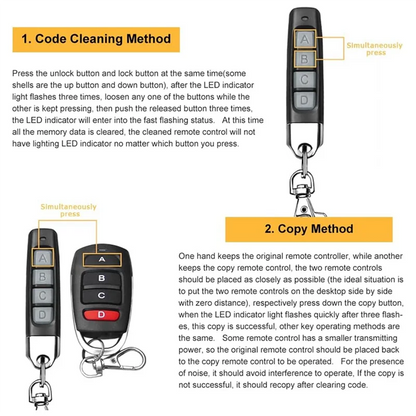 1. Code Cleaning Method

Press the unlock button and lock button at the same time(some shells are the up button and down button), after the LED indicator light flashes three times, loosen any one of the buttons while the other is kept pressing, then push the released button three times, the LED indicator will enter into the fast flashing status. At this time all the memory data is cleared, the cleaned remote control will not have lighting LED indicator no matter which button you press.

A
B
C
D
Simultaneously press

Simultaneously press

A
B
C
D

A
B
C
D

2. Copy Method

One hand keeps the original remote controller, while another keeps the copy remote control, the two remote controls should be placed as closely as possible (the ideal situation is to put the two remote controls on the desktop side by side with zero distance), respectively press down the copy button, when the LED indicator light flashes quickly after three flashes, this copy is successful, other key operating methods are the same. Some remote control has a smaller transmitting power, so the original remote control should be placed back to the copy remote control to be operated. For the presence of noise, it should avoid interference to operate, If the copy is not successful, it should recopy after clearing code.