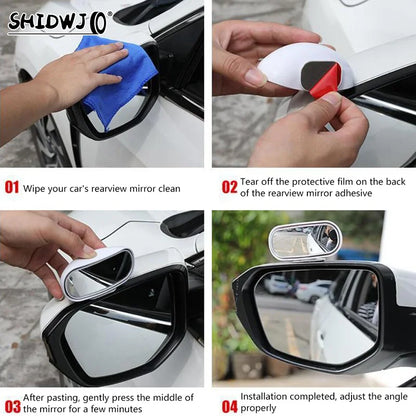 SHIDWJ®

01 Wipe your car's rearview mirror clean

02 Tear off the protective film on the back of the rearview mirror adhesive

03 After pasting, gently press the middle of the mirror for a few minutes

04 Installation completed, adjust the angle properly