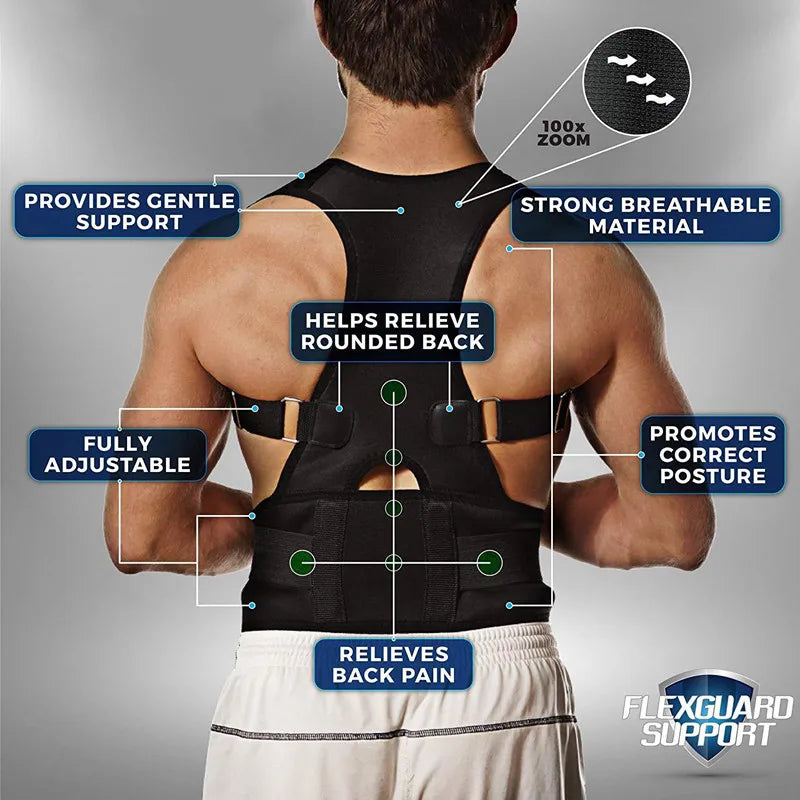 100x ZOOM

PROVIDES GENTLE SUPPORT

STRONG BREATHABLE MATERIAL

HELPS RELIEVE ROUNDED BACK

FULLY ADJUSTABLE

PROMOTES CORRECT POSTURE

RELIEVES BACK PAIN

FLEXGUARD SUPPORT