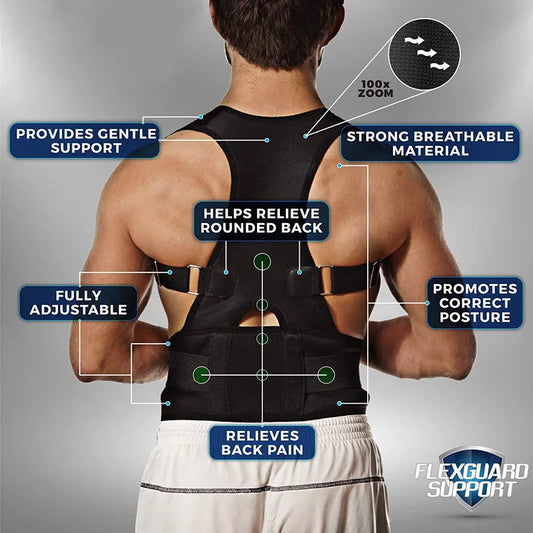 100x ZOOM

PROVIDES GENTLE SUPPORT

STRONG BREATHABLE MATERIAL

HELPS RELIEVE ROUNDED BACK

FULLY ADJUSTABLE

PROMOTES CORRECT POSTURE

RELIEVES BACK PAIN

FLEXGUARD SUPPORT