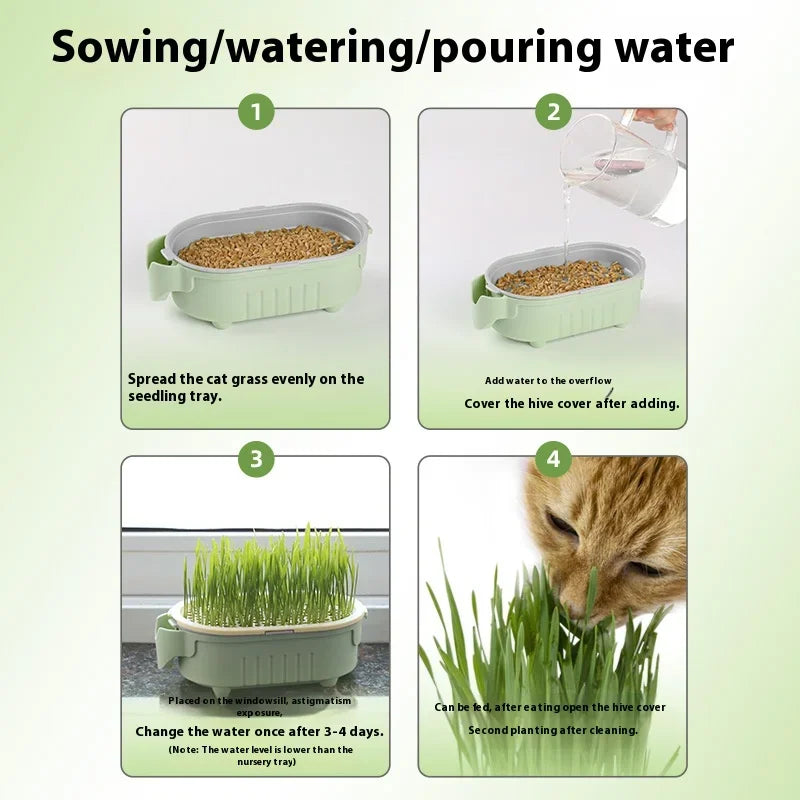 Sowing/watering/pouring water

1

Spread the cat grass evenly on the seedling tray.

2

Add water to the overflow

Cover the hive cover after adding.

3

Placed on the windowsill, astigmatism exposure,

Change the water once after 3-4 days.

(Note: The water level is lower than the nursery tray)

4

Can be fed, after eating open the hive cover

Second planting after cleaning.