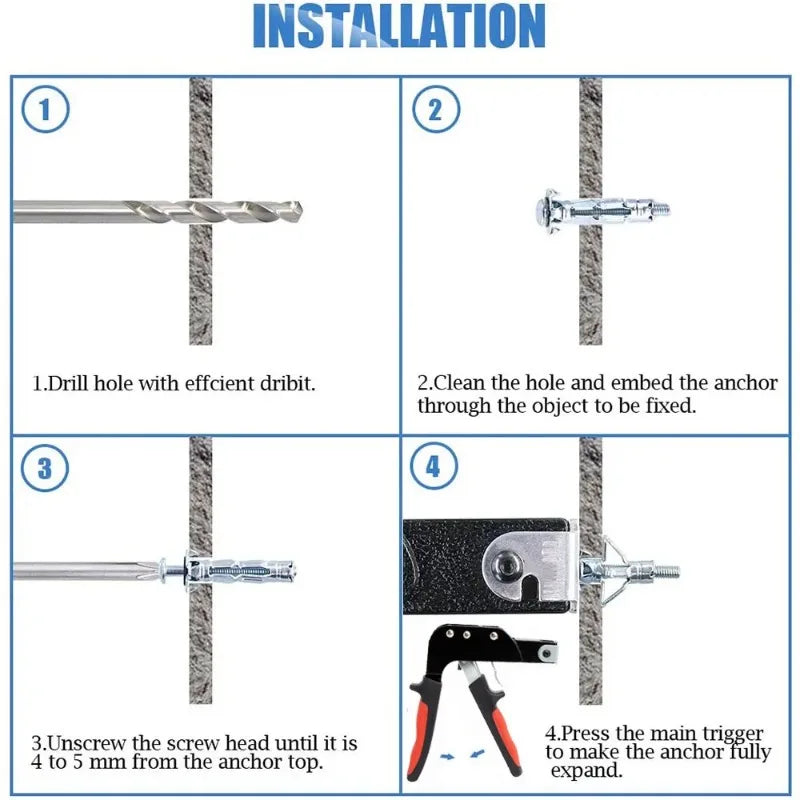 INSTALLATION

1

1.Drill hole with effcient dribit.

2

2.Clean the hole and embed the anchor through the object to be fixed.

3

3.Unscrew the screw head until it is 4 to 5 mm from the anchor top.

4

4.Press the main trigger to make the anchor fully expand.