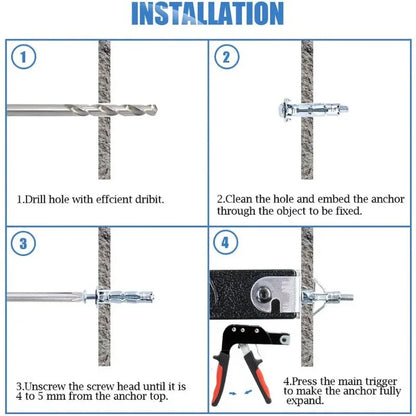 INSTALLATION

1

1.Drill hole with effcient dribit.

2

2.Clean the hole and embed the anchor through the object to be fixed.

3

3.Unscrew the screw head until it is 4 to 5 mm from the anchor top.

4

4.Press the main trigger to make the anchor fully expand.