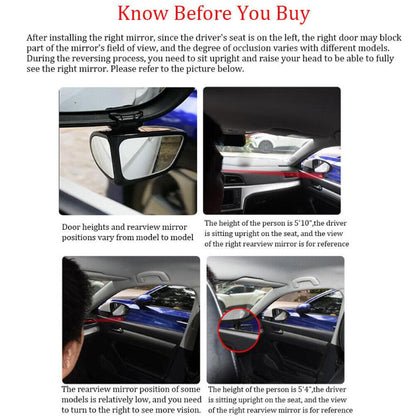 Know Before You Buy

After installing the right mirror, since the driver's seat is on the left, the right door may block part of the mirror's field of view, and the degree of occlusion varies with different models. During the reversing process, you need to sit upright and raise your head to be able to fully see the right mirror. Please refer to the picture below.

Door heights and rearview mirror positions vary from model to model

The height of the person is 5'10",the driver is sitting upright on the seat, and the view of the right rearview mirror is for reference

The rearview mirror position of some models is relatively low, and you need to turn to the right to see more vision.

The height of the person is 5'4",the driver is sitting upright on the seat, and the view of the right rearview mirror is for reference