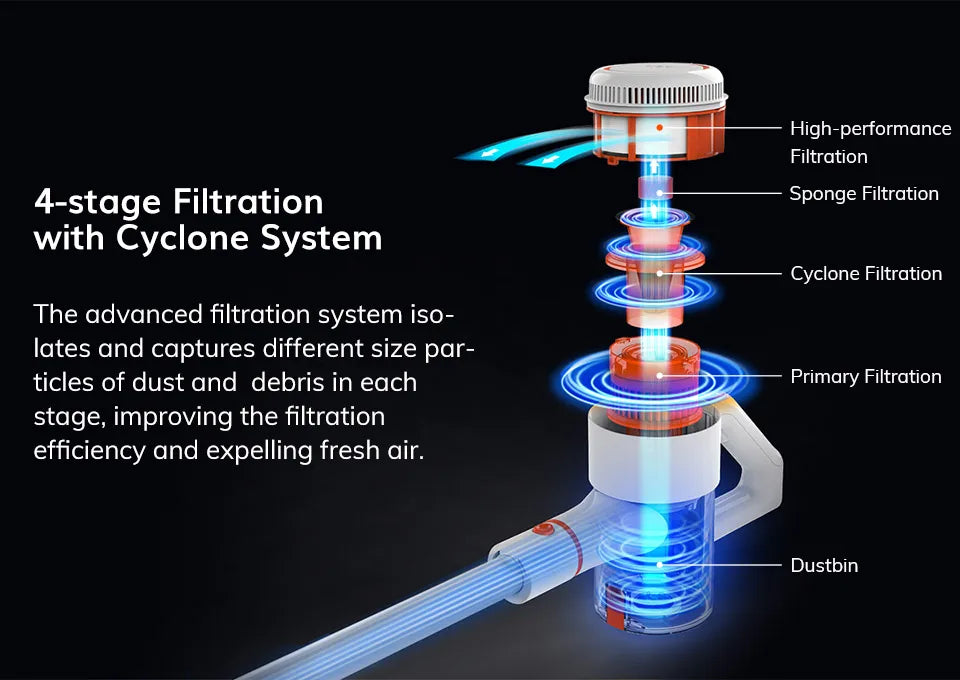 4-stage Filtration with Cyclone System

The advanced filtration system isolates and captures different size particles of dust and  debris in each stage, improving the filtration efficiency and expelling fresh air.

High-performance Filtration

Sponge Filtration

Cyclone Filtration

Primary Filtration

Dustbin