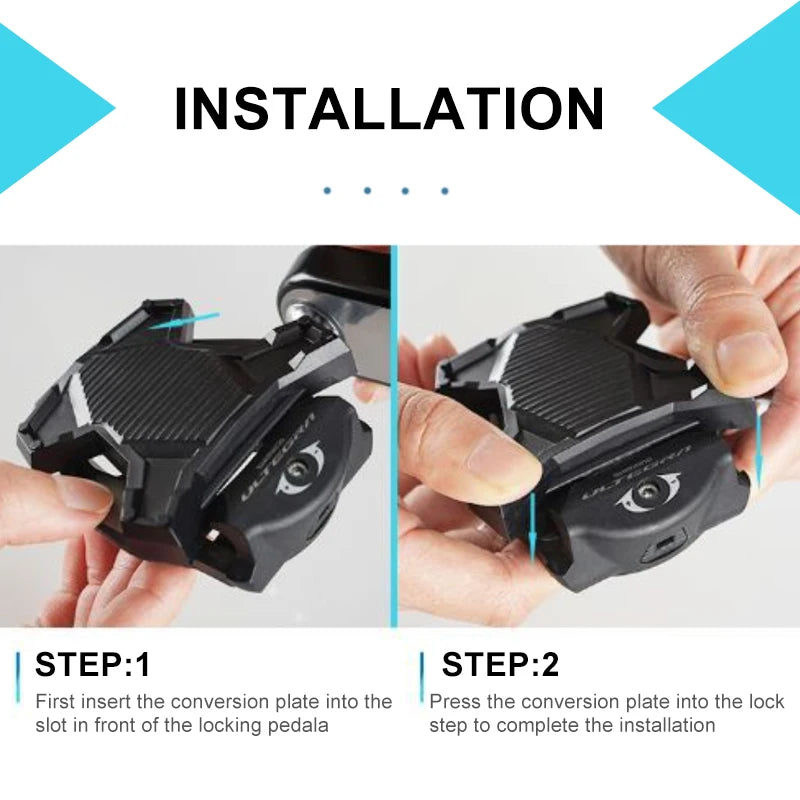 INSTALLATION

ULTEGRA

ULTEGRA

STEP:1

First insert the conversion plate into the slot in front of the locking pedala

STEP:2

Press the conversion plate into the lock step to complete the installation