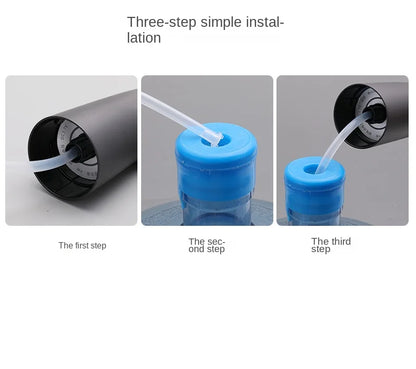 Three-step simple installation

The first step

The second step

The third step