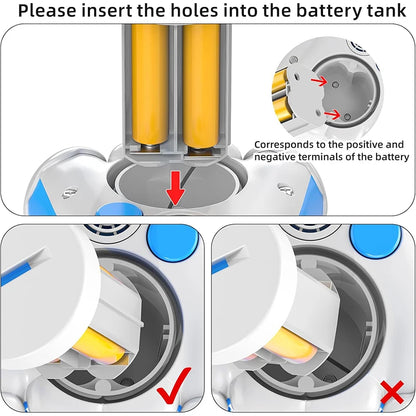 Please insert the holes into the battery tank

Corresponds to the positive and negative terminals of the battery