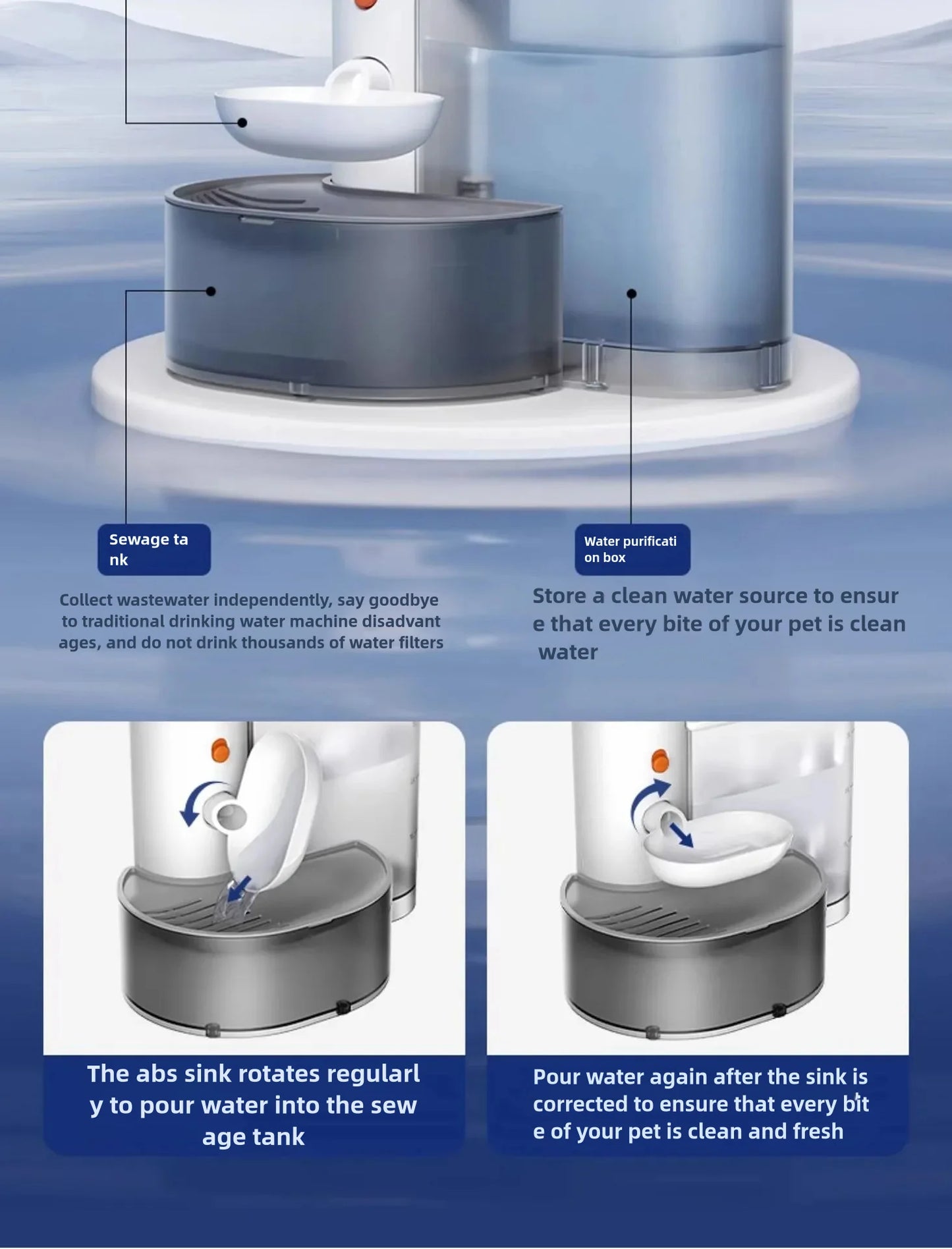 Sewage ta nk

Collect wastewater independently, say goodbye to traditional drinking water machine disadvant ages, and do not drink thousands of water filters

Water purificati on box

Store a clean water source to ensur e that every bite of your pet is clean water

The abs sink rotates regularl y to pour water into the sew age tank

Pour water again after the sink is corrected to ensure that every bit e of your pet is clean and fresh