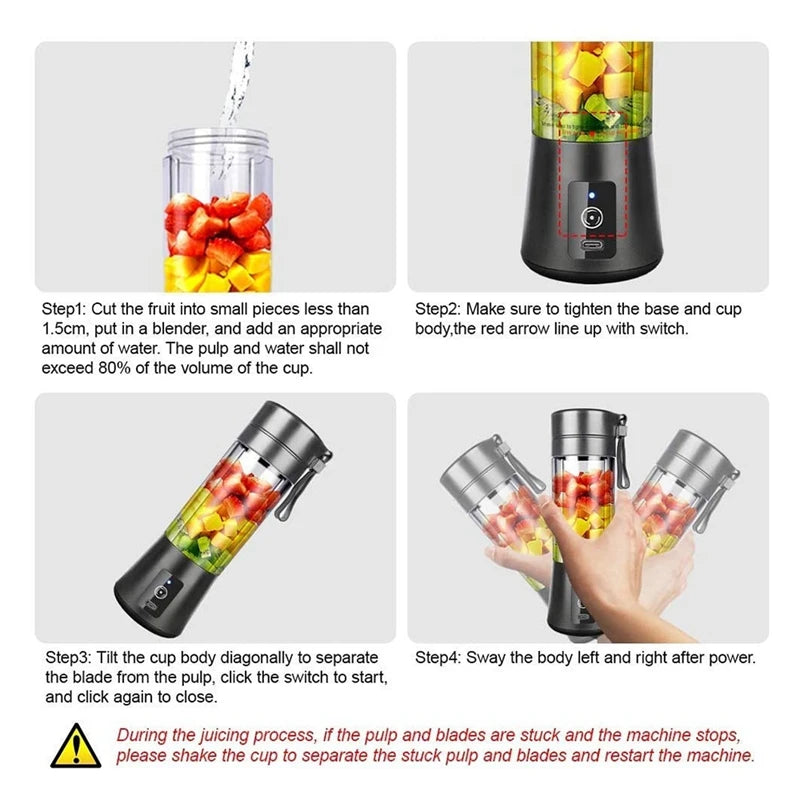 Step1: Cut the fruit into small pieces less than 1.5cm, put in a blender, and add an appropriate amount of water. The pulp and water shall not exceed 80% of the volume of the cup.

Step2: Make sure to tighten the base and cup body,the red arrow line up with switch.

Step3: Tilt the cup body diagonally to separate the blade from the pulp, click the switch to start, and click again to close.

Step4: Sway the body left and right after power.

During the juicing process, if the pulp and blades are stuck and the machine stops, please shake the cup to separate the stuck pulp and blades and restart the machine.