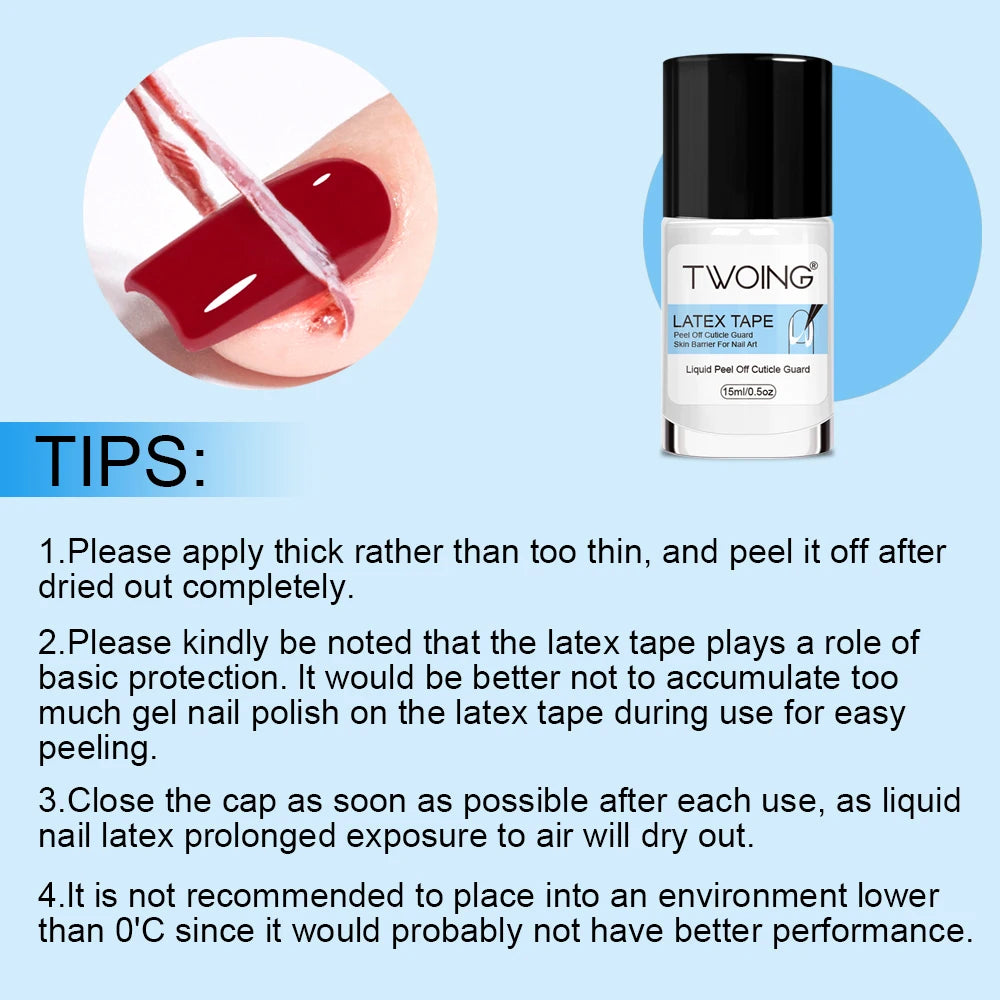 TWOING®
LATEX TAPE
Peel Off Cuticle Guard
Skin Barrier For Nail Art
Liquid Peel Off Cuticle Guard
15ml/0.5oz

TIPS:

1.Please apply thick rather than too thin, and peel it off after dried out completely.

2.Please kindly be noted that the latex tape plays a role of basic protection. It would be better not to accumulate too much gel nail polish on the latex tape during use for easy peeling.

3.Close the cap as soon as possible after each use, as liquid nail latex prolonged exposure to air will dry out.

4.It is not recommended to place into an environment lower than 0'C since it would probably not have better performance.