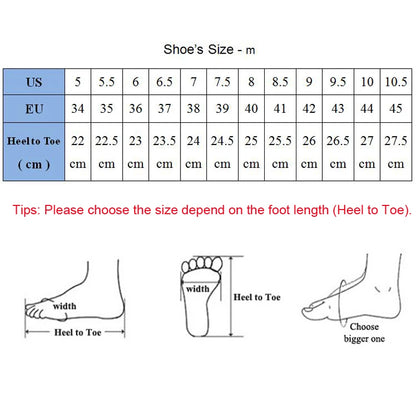 Shoe's Size - m

| US | 5 | 5.5 | 6 | 6.5 | 7 | 7.5 | 8 | 8.5 | 9 | 9.5 | 10 | 10.5 |
|---|---|---|---|---|---|---|---|---|---|---|---|---|
| EU | 34 | 35 | 36 | 37 | 38 | 39 | 40 | 41 | 42 | 43 | 44 | 45 |
| Heel to Toe ( cm ) | 22 cm | 22.5 cm | 23 cm | 23.5 cm | 24 cm | 24.5 cm | 25 cm | 25.5 cm | 26 cm | 26.5 cm | 27 cm | 27.5 cm |

Tips: Please choose the size depend on the foot length (Heel to Toe).

width
Heel to Toe

width
Heel to Toe

Choose bigger one