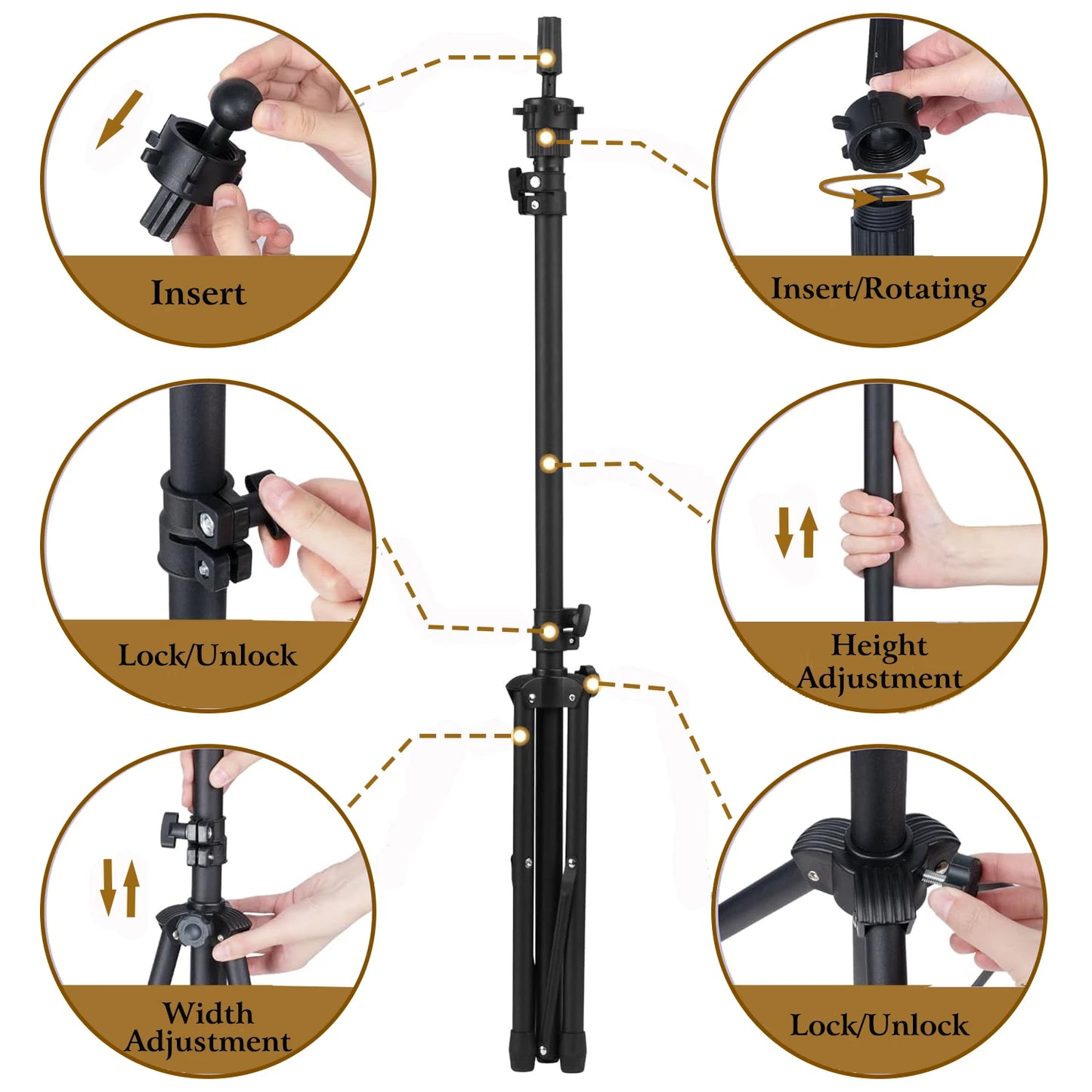 Insert

Insert/Rotating

Lock/Unlock

Height Adjustment

Width Adjustment

Lock/Unlock