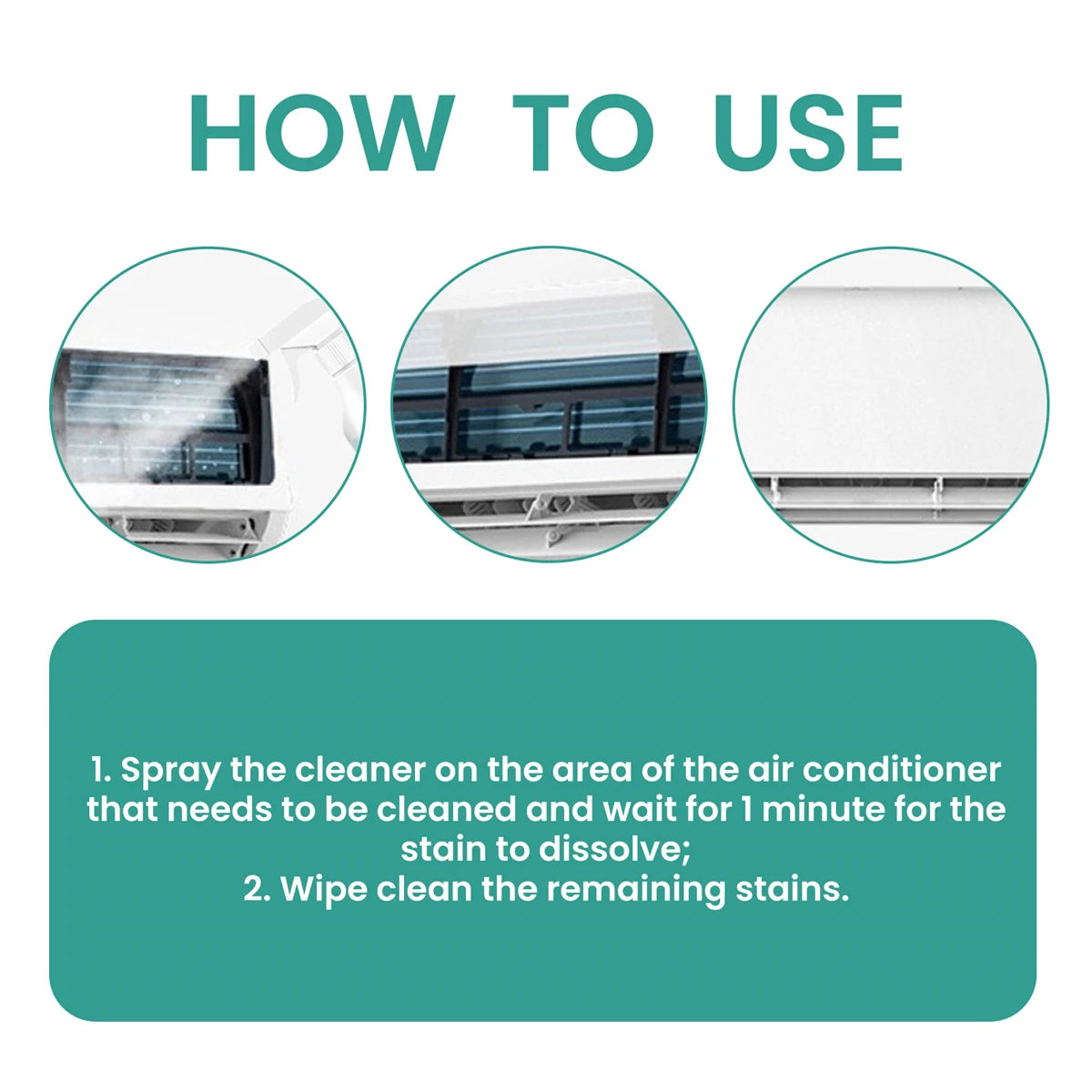 HOW TO USE

1. Spray the cleaner on the area of the air conditioner that needs to be cleaned and wait for 1 minute for the stain to dissolve;
2. Wipe clean the remaining stains.