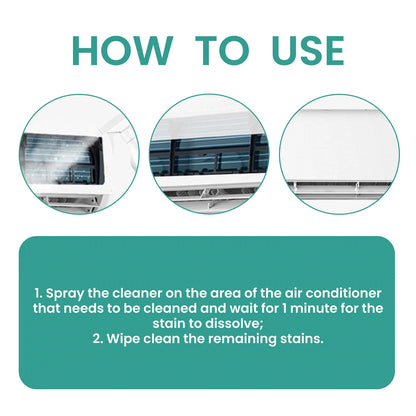 HOW TO USE

1. Spray the cleaner on the area of the air conditioner that needs to be cleaned and wait for 1 minute for the stain to dissolve;
2. Wipe clean the remaining stains.