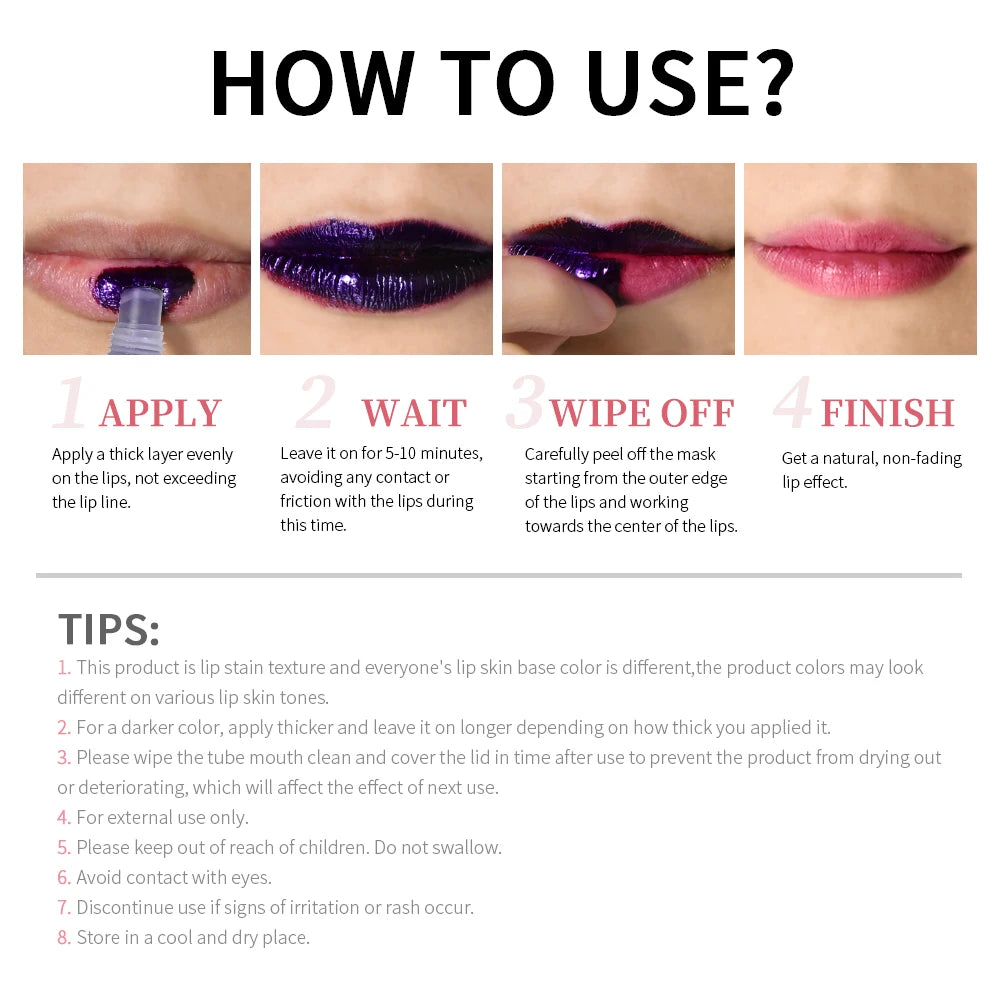 HOW TO USE?

1 APPLY
Apply a thick layer evenly on the lips, not exceeding the lip line.

2 WAIT
Leave it on for 5-10 minutes, avoiding any contact or friction with the lips during this time.

3 WIPE OFF
Carefully peel off the mask starting from the outer edge of the lips and working towards the center of the lips.

4 FINISH
Get a natural, non-fading lip effect.

TIPS:
1. This product is lip stain texture and everyone's lip skin base color is different,the product colors may look different on various lip skin tones.
2. For a darker color, apply thicker and leave it on longer depending on how thick you applied it.
3. Please wipe the tube mouth clean and cover the lid in time after use to prevent the product from drying out or deteriorating, which will affect the effect of next use.
4. For external use only.
5. Please keep out of reach of children. Do not swallow.
6. Avoid contact with eyes.
7. Discontinue use if signs of irritation or rash occur.
8. Store in a cool and dry place.