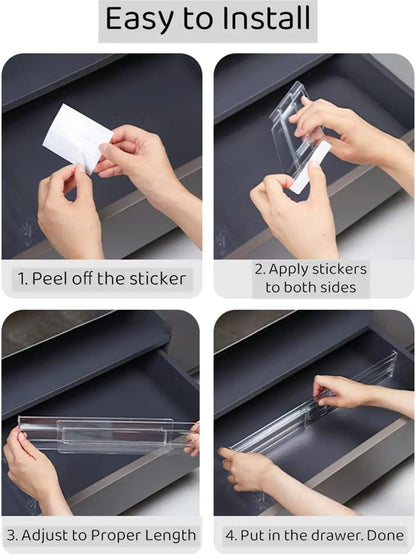 Easy to Install

1. Peel off the sticker

2. Apply stickers to both sides

3. Adjust to Proper Length

4. Put in the drawer. Done