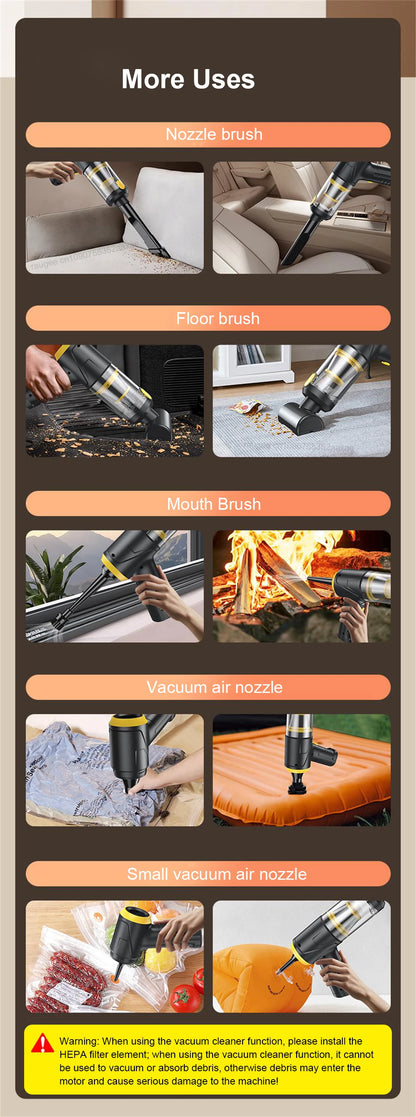 More Uses

Nozzle brush

Floor brush

Mouth Brush

Vacuum air nozzle

Small vacuum air nozzle

Warning: When using the vacuum cleaner function, please install the HEPA filter element; when using the vacuum cleaner function, it cannot be used to vacuum or absorb debris, otherwise debris may enter the motor and cause serious damage to the machine!