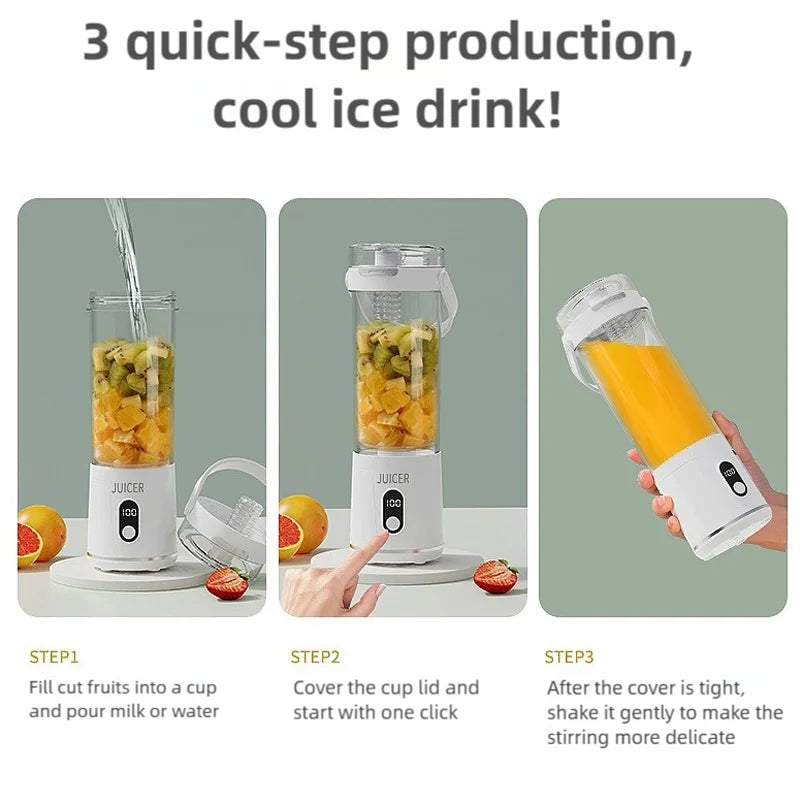 3 quick-step production, cool ice drink!

JUICER

100

JUICER

100

100

STEP1

Fill cut fruits into a cup and pour milk or water

STEP2

Cover the cup lid and start with one click

STEP3

After the cover is tight, shake it gently to make the stirring more delicate