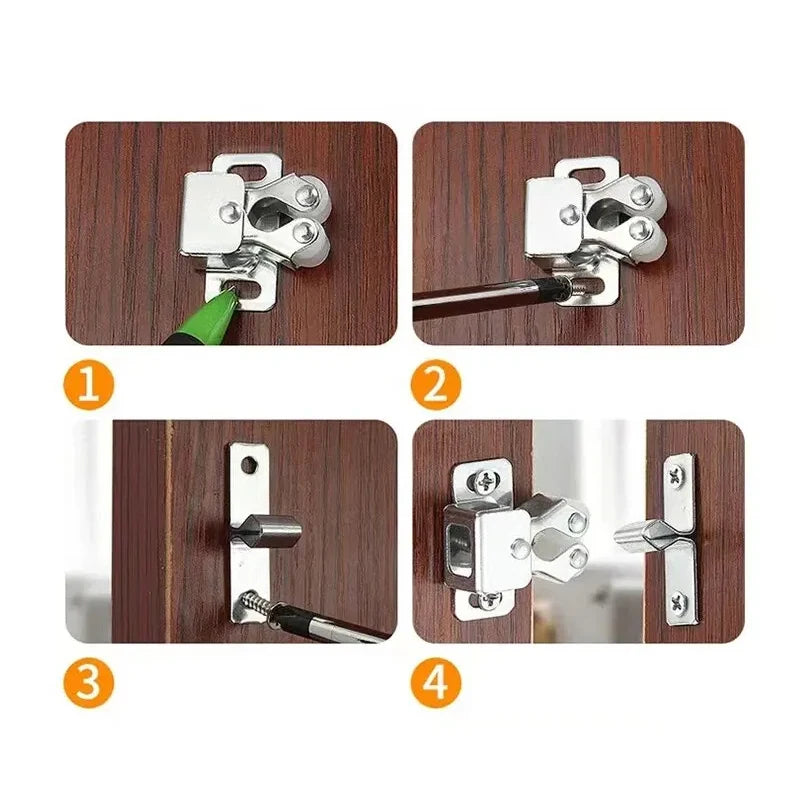 1

2

3

4