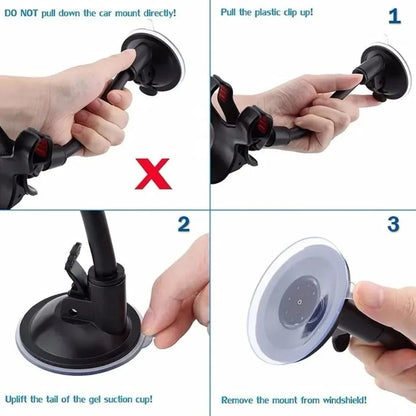 DO NOT pull down the car mount directly!

X

Pull the plastic clip up!

1

2

Uplift the tail of the gel suction cup!

3

Remove the mount from windshield!