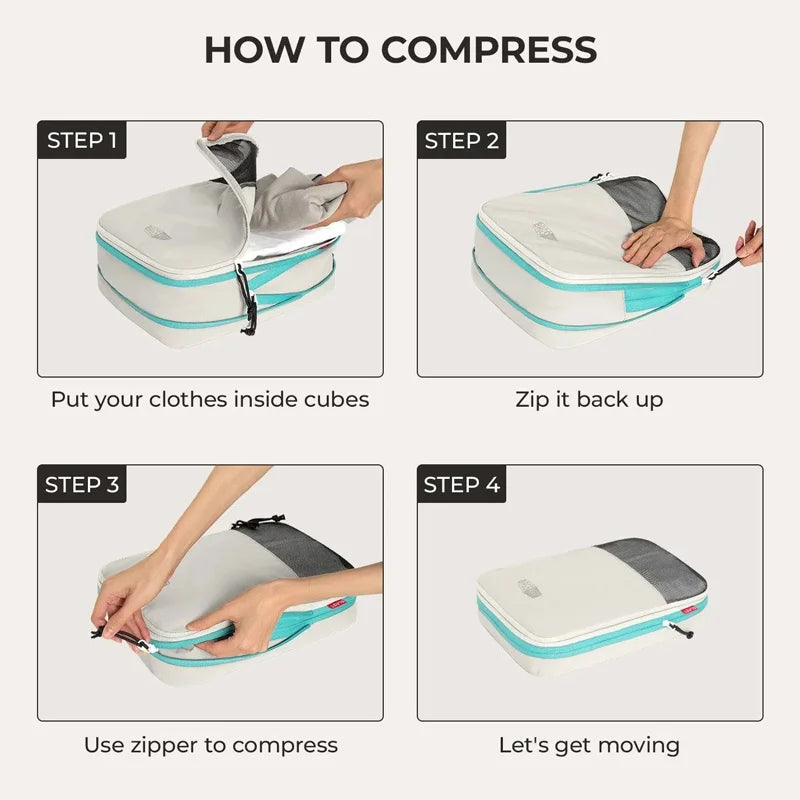 HOW TO COMPRESS

STEP 1

Put your clothes inside cubes

STEP 2

Zip it back up

STEP 3

Use zipper to compress

STEP 4

Let's get moving