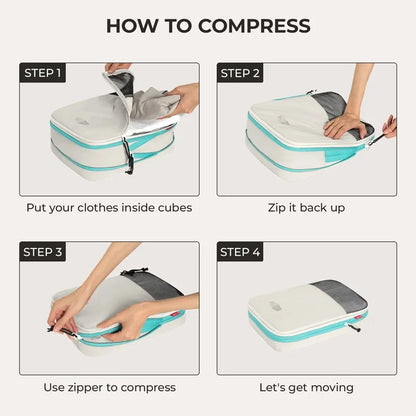 HOW TO COMPRESS

STEP 1

Put your clothes inside cubes

STEP 2

Zip it back up

STEP 3

Use zipper to compress

STEP 4

Let's get moving