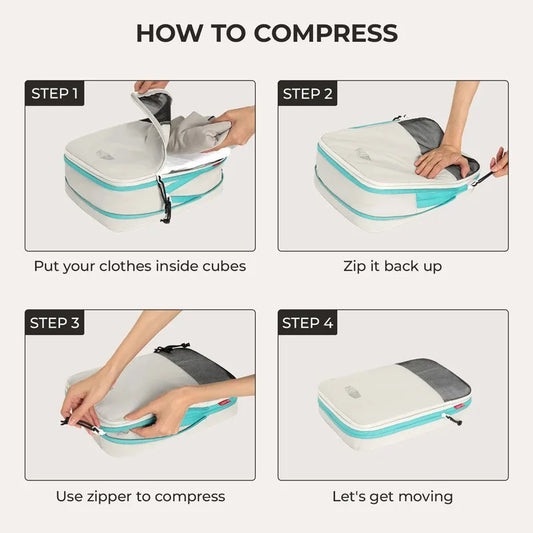 HOW TO COMPRESS

STEP 1

Put your clothes inside cubes

STEP 2

Zip it back up

STEP 3

Use zipper to compress

STEP 4

Let's get moving