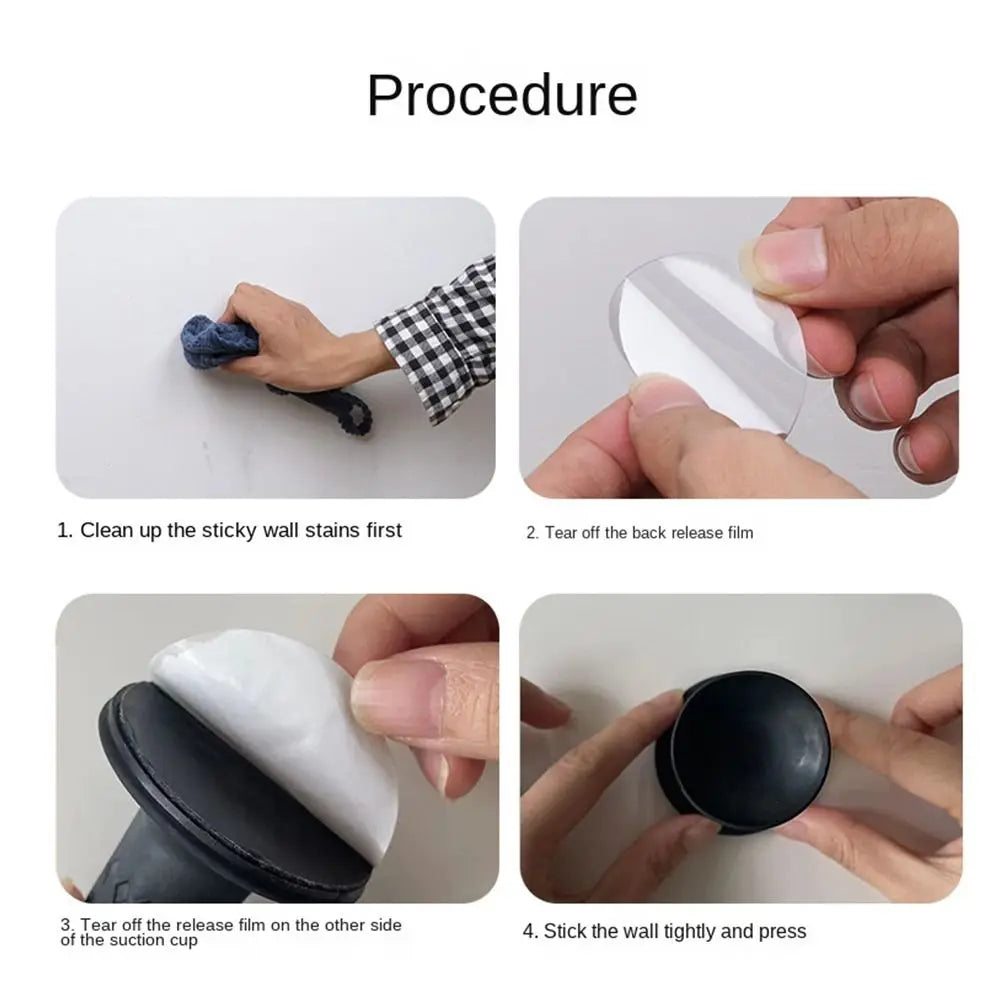 Procedure

1. Clean up the sticky wall stains first

2. Tear off the back release film

3. Tear off the release film on the other side of the suction cup

4. Stick the wall tightly and press